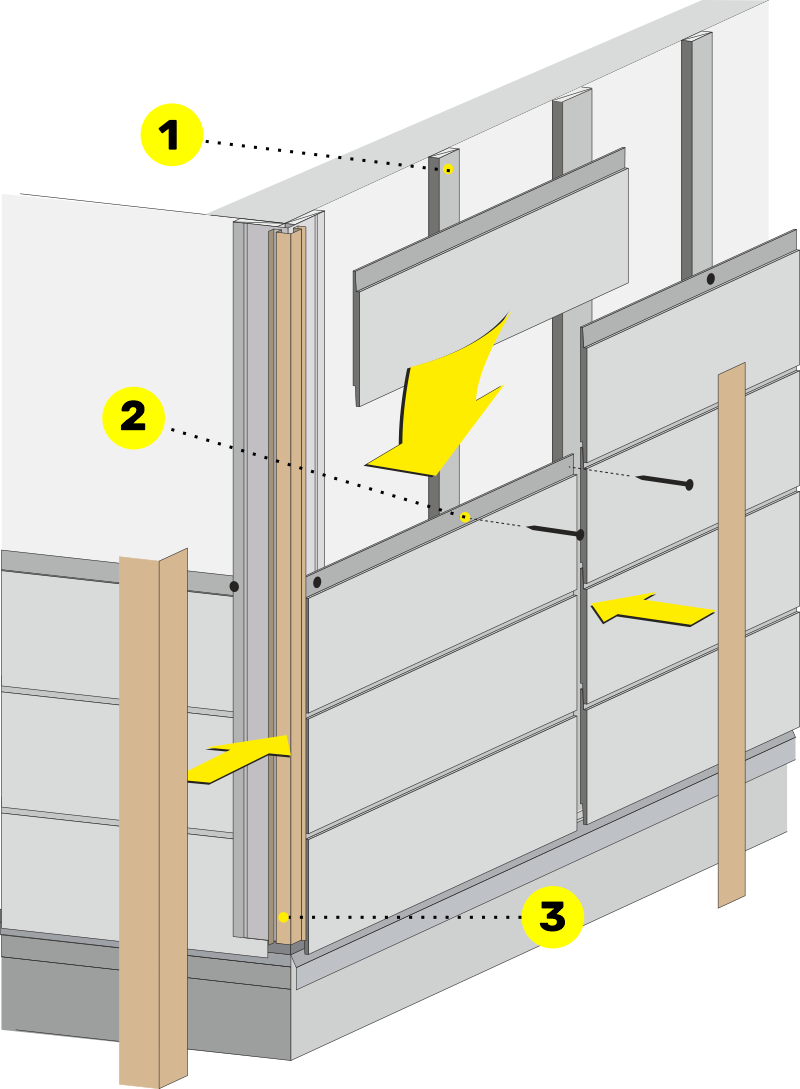 1

2

3